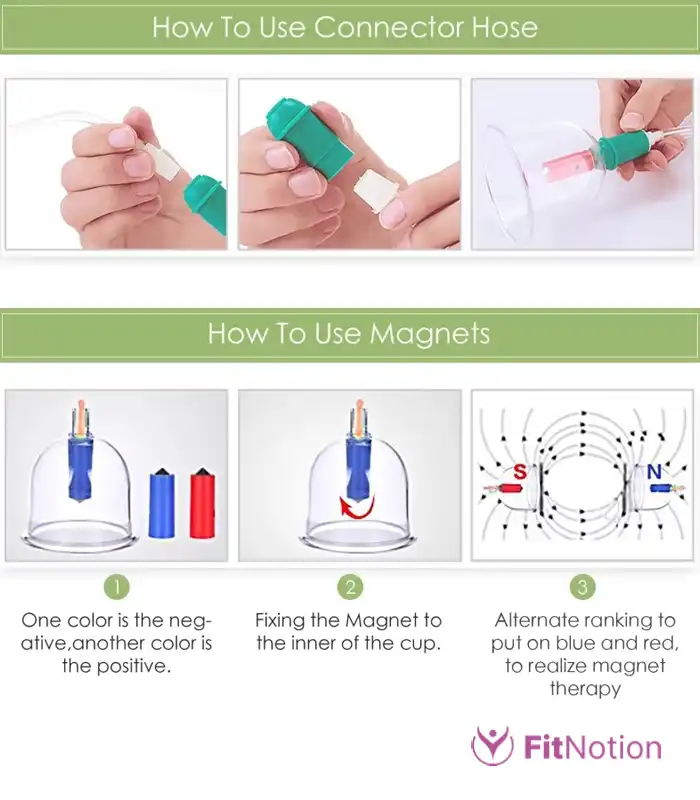 How To Use Connector Hose

How To Use Magnets

S

N

1

One color is the negative,another color is the positive.

2

Fixing the Magnet to the inner of the cup.

3

Alternate ranking to put on blue and red, to realize magnet therapy

FitNotion