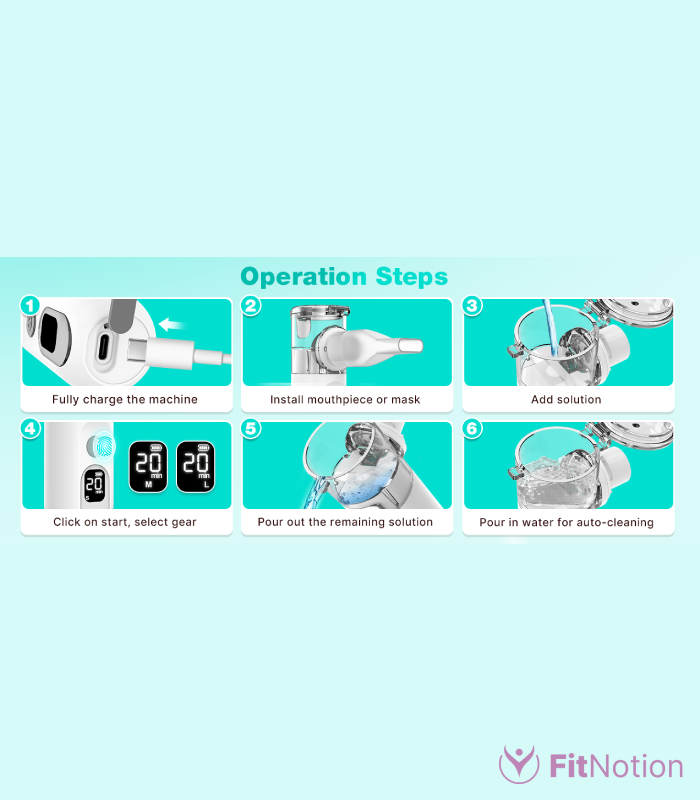 Operation Steps

1
Fully charge the machine

2
Install mouthpiece or mask

3
Add solution

4
20 min S
20 min M
20 min L
Click on start, select gear

5
Pour out the remaining solution

6
Pour in water for auto-cleaning

FitNotion